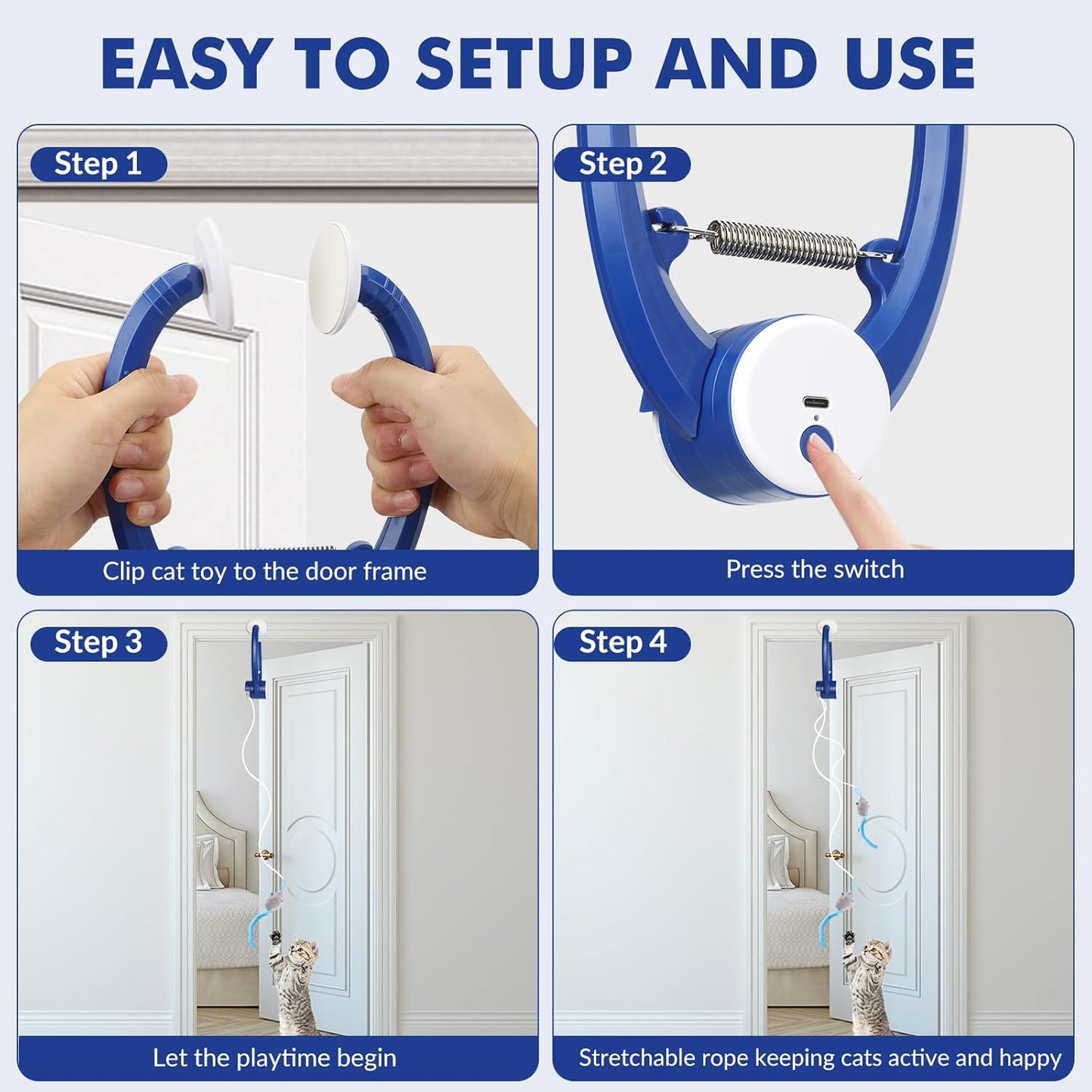 EASY TO SETUP AND USE

Step 1

Clip cat toy to the door frame

Step 2

Press the switch

Step 3

Let the playtime begin

Step 4

Stretchable rope keeping cats active and happy